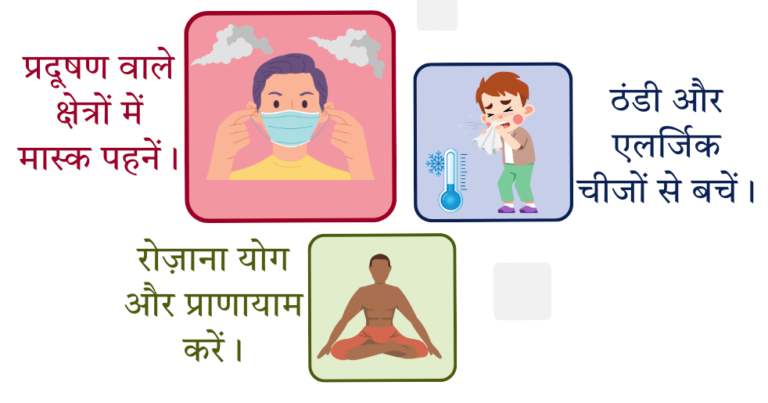 प्रदूषण वाले क्षेत्रों में मास्क पहनें।

ठंडी और एलर्जिक चीजों से बचें।

रोज़ाना योग और प्राणायाम करें।